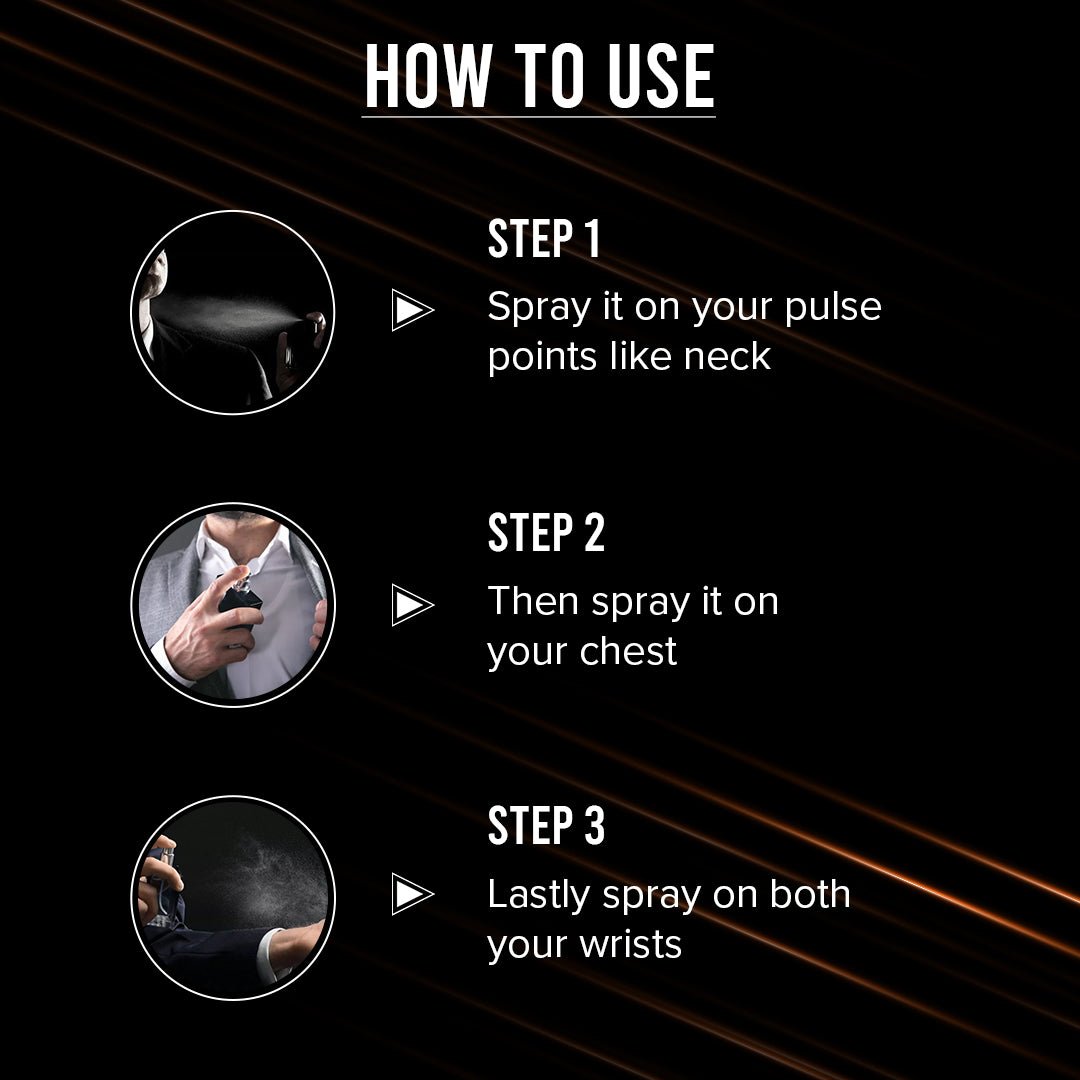 HOW TO USE

STEP 1
Spray it on your pulse points like neck

STEP 2
Then spray it on your chest

STEP 3
Lastly spray on both your wrists