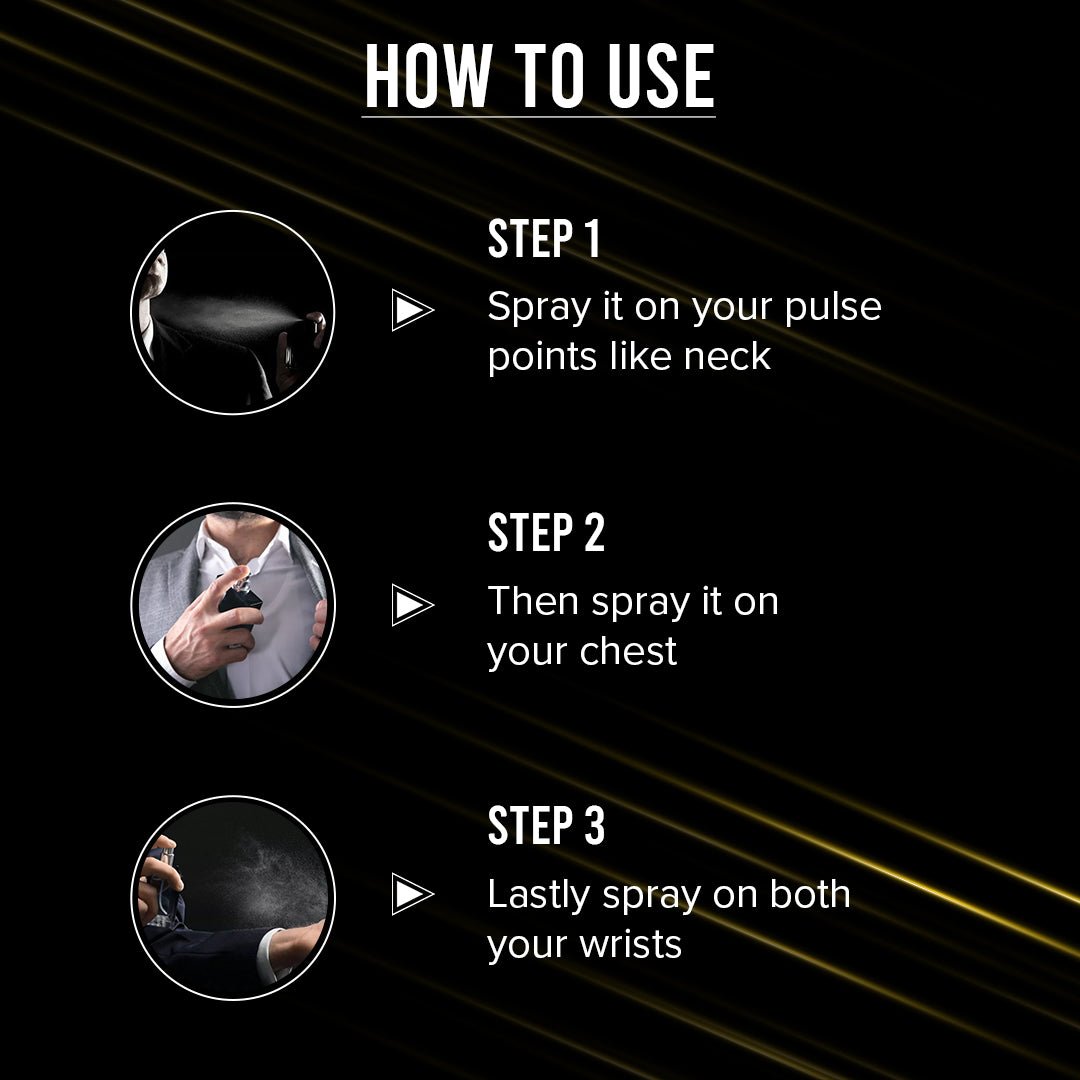 HOW TO USE

STEP 1
Spray it on your pulse points like neck

STEP 2
Then spray it on your chest

STEP 3
Lastly spray on both your wrists